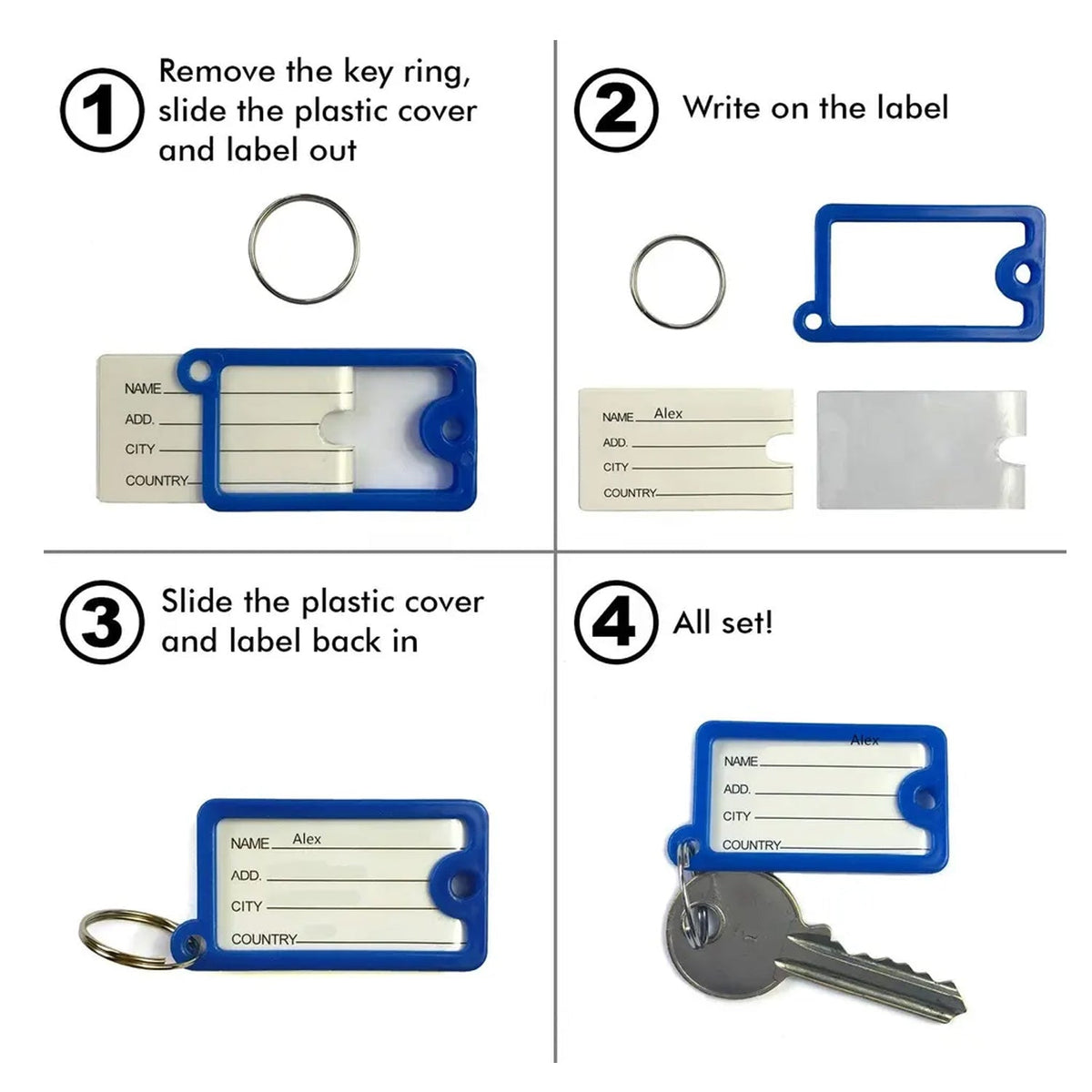 1 Remove the key ring, slide the plastic cover and label out

NAME
ADD.
CITY
COUNTRY

2 Write on the label

NAME Alex
ADD.
CITY
COUNTRY

3 Slide the plastic cover and label back in

NAME Alex
ADD.
CITY
COUNTRY

4 All set!

Alex
NAME
ADD.
CITY
COUNTRY