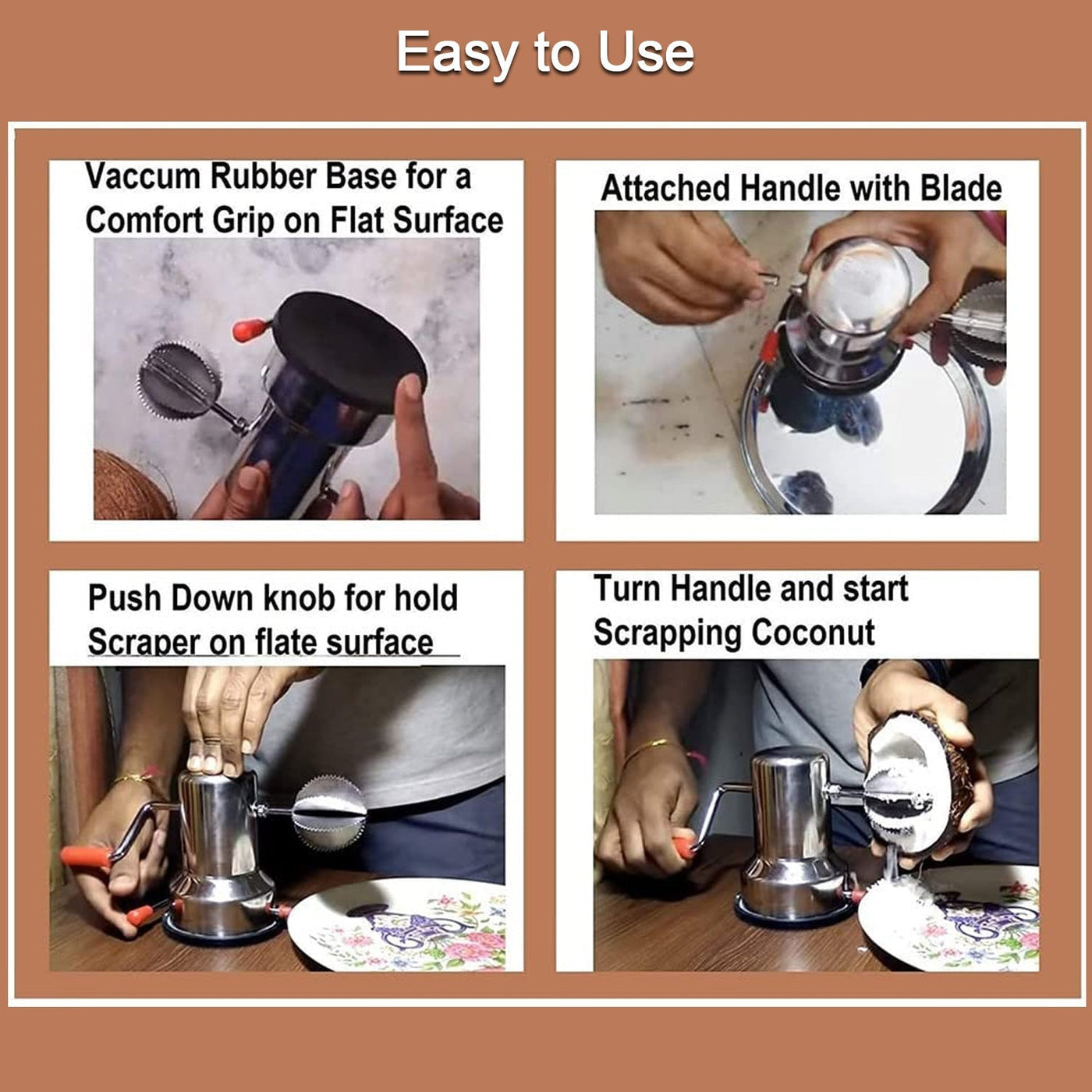 Easy to Use

Vaccum Rubber Base for a Comfort Grip on Flat Surface

Attached Handle with Blade

Push Down knob for hold Scraper on flate surface

Turn Handle and start Scrapping Coconut