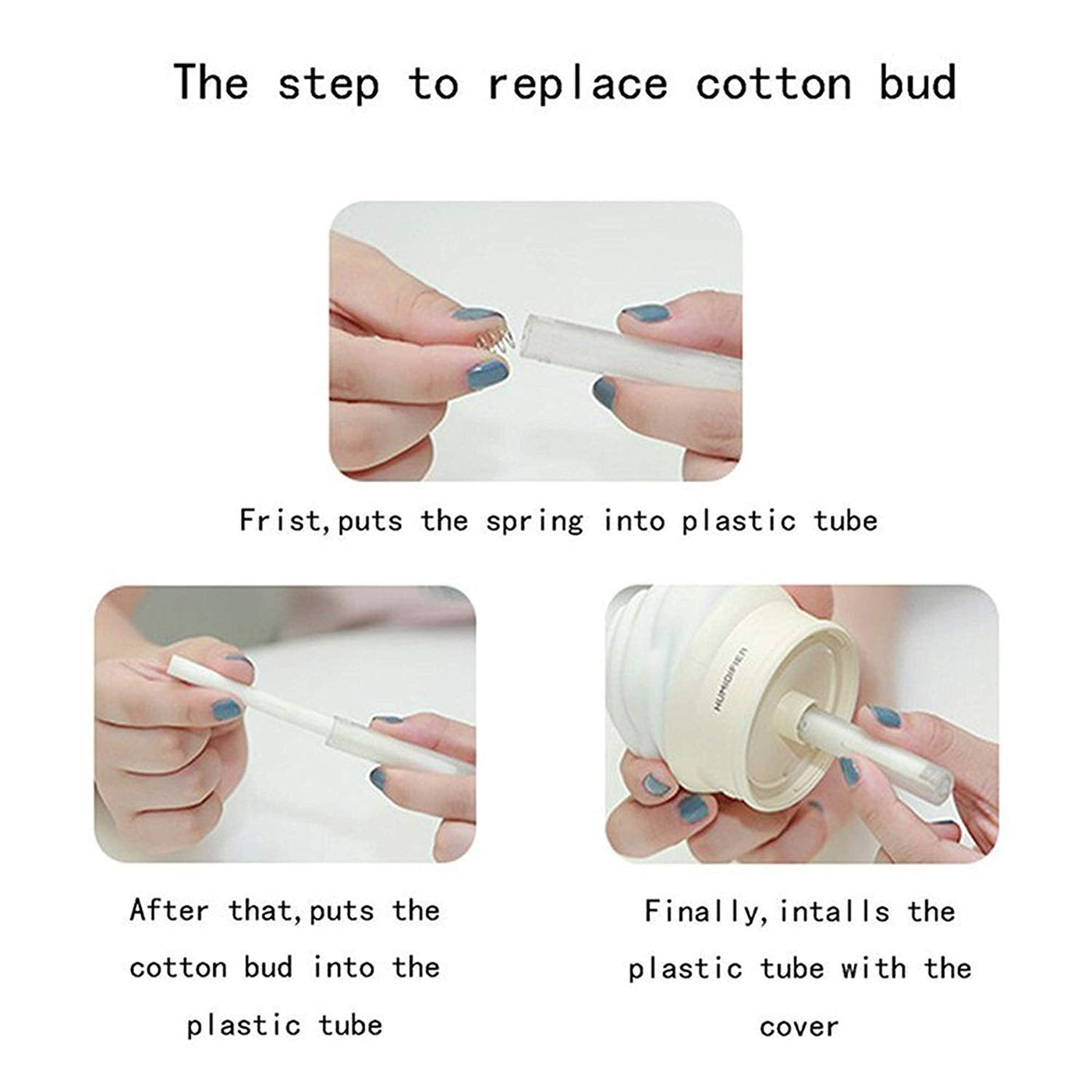 The step to replace cotton bud

Frist,puts the spring into plastic tube

After that,puts the cotton bud into the plastic tube

HUMIDIFIER

Finally,intalls the plastic tube with the cover